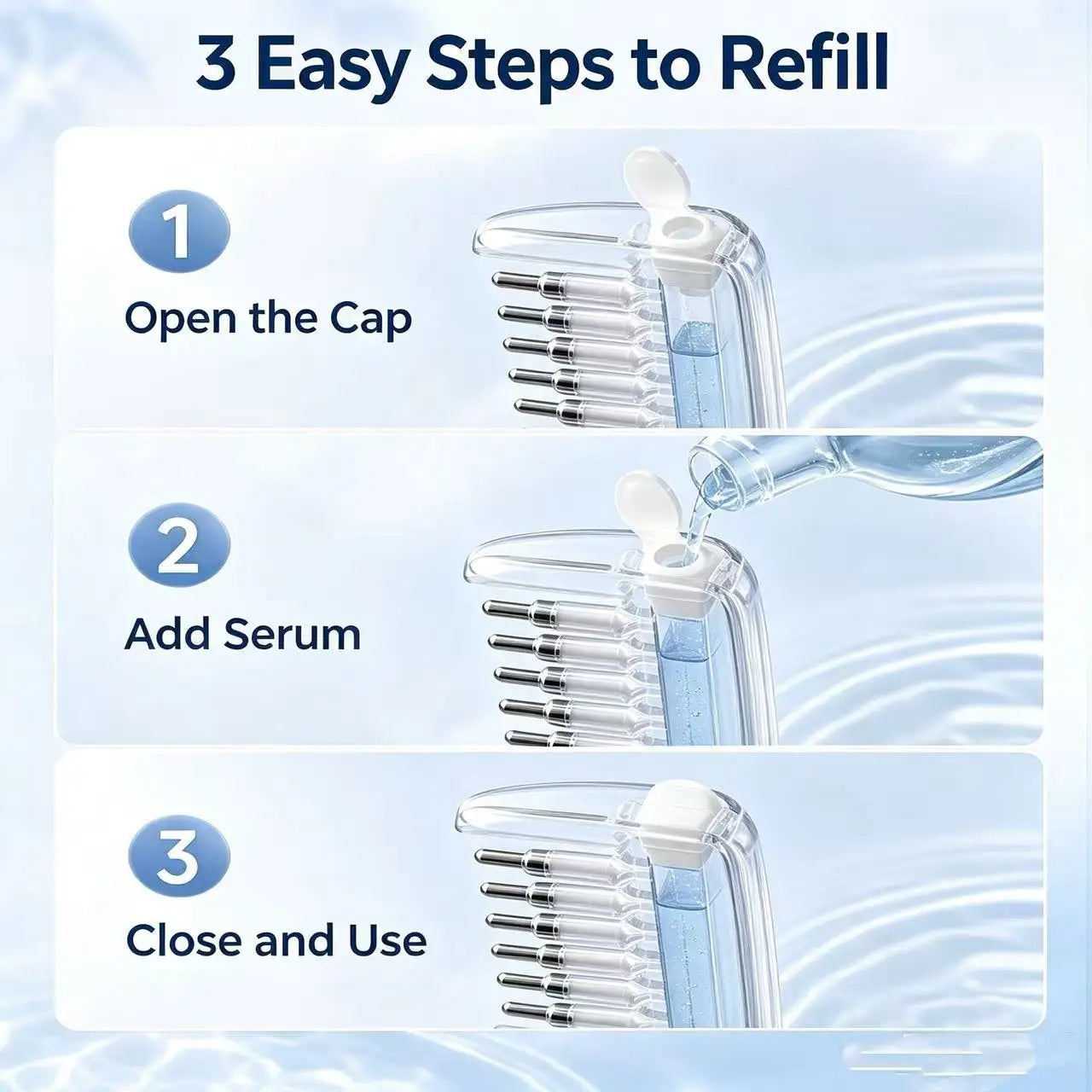 3 Easy Steps to Refill

1

Open the Cap

2

Add Serum

3

Close and Use